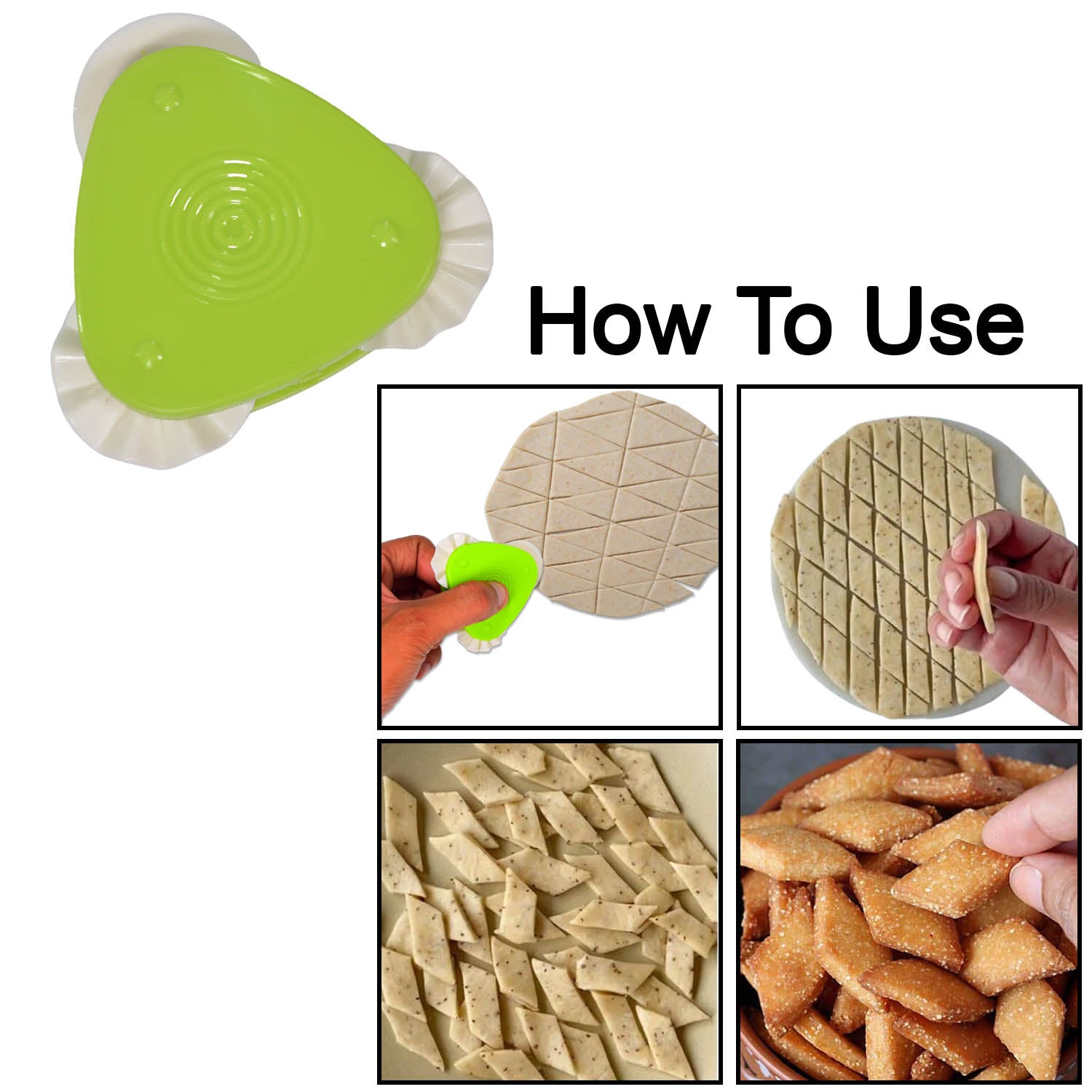 How To Use